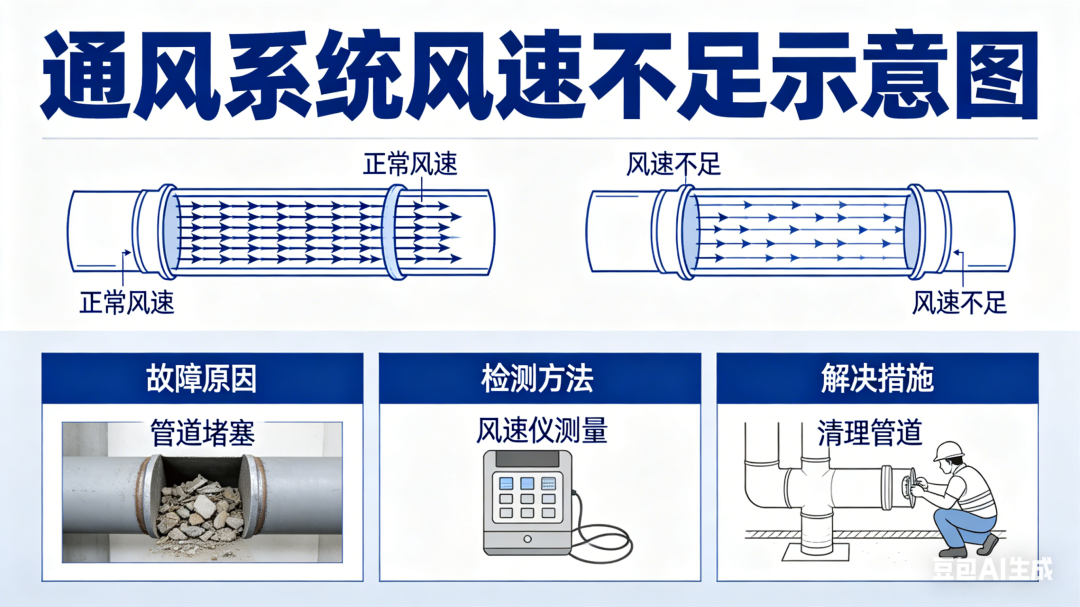 通风系统风速不足示意图

正常风速

正常风速

风速不足

风速不足

故障原因

管道堵塞

检测方法

风速仪测量

解决措施

清理管道

豆包AI生成